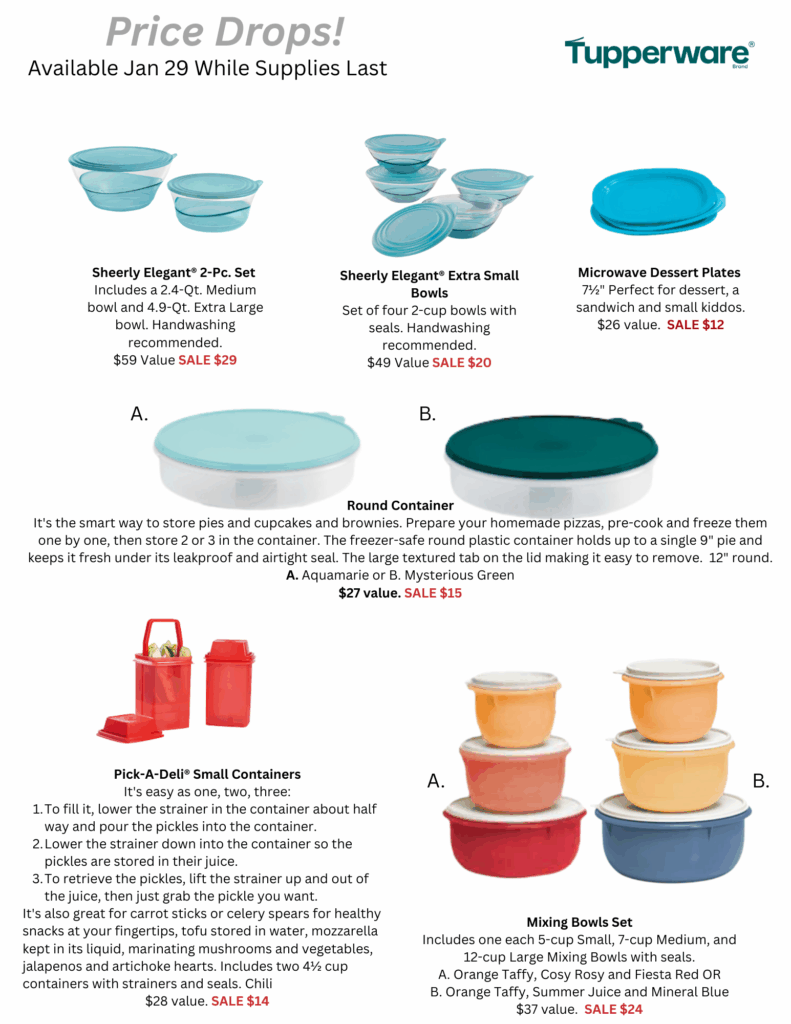 Price Drops!
Available Jan 29 While Supplies Last

Tupperware®
Brand

Sheerly Elegant® 2-Pc. Set
Includes a 2.4-Qt. Medium bowl and 4.9-Qt. Extra Large bowl. Handwashing recommended.
$59 Value SALE $29

Sheerly Elegant® Extra Small Bowls
Set of four 2-cup bowls with seals. Handwashing recommended.
$49 Value SALE $20

Microwave Dessert Plates
7½" Perfect for dessert, a sandwich and small kiddos.
$26 value. SALE $12

A.

B.

Round Container
It's the smart way to store pies and cupcakes and brownies. Prepare your homemade pizzas, pre-cook and freeze them one by one, then store 2 or 3 in the container. The freezer-safe round plastic container holds up to a single 9" pie and keeps it fresh under its leakproof and airtight seal. The large textured tab on the lid making it easy to remove. 12" round.
A. Aquamarie or B. Mysterious Green
$27 value. SALE $15

Pick-A-Deli® Small Containers
It's easy as one, two, three:
1. To fill it, lower the strainer in the container about half way and pour the pickles into the container.
2. Lower the strainer down into the container so the pickles are stored in their juice.
3. To retrieve the pickles, lift the strainer up and out of the juice, then just grab the pickle you want.
It's also great for carrot sticks or celery spears for healthy snacks at your fingertips, tofu stored in water, mozzarella kept in its liquid, marinating mushrooms and vegetables, jalapenos and artichoke hearts. Includes two 4½ cup containers with strainers and seals. Chili
$28 value. SALE $14

A.

B.

Mixing Bowls Set
Includes one each 5-cup Small, 7-cup Medium, and 12-cup Large Mixing Bowls with seals.
A. Orange Taffy, Cosy Rosy and Fiesta Red OR
B. Orange Taffy, Summer Juice and Mineral Blue
$37 value. SALE $24